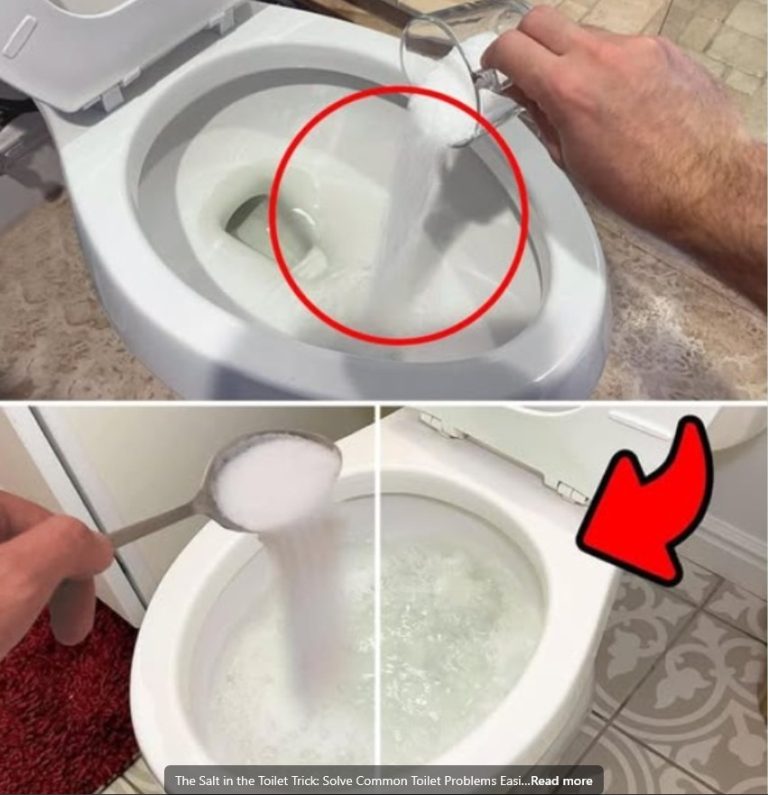 The Salt in the Toilet Trick: Solve Common Toilet Problems Easi...Read more